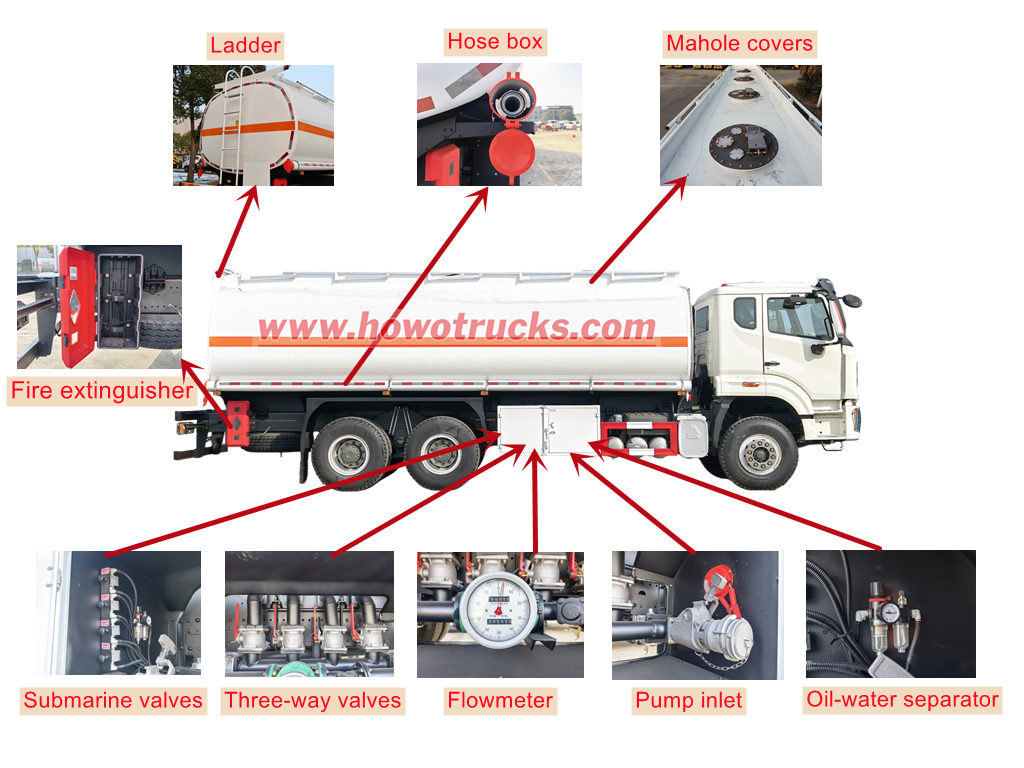 Ladder

Hose box

Mahole covers

Fire extinguisher

www.howotrucks.com

Submarine valves

Three-way valves

Flowmeter

Pump inlet

Oil-water separator