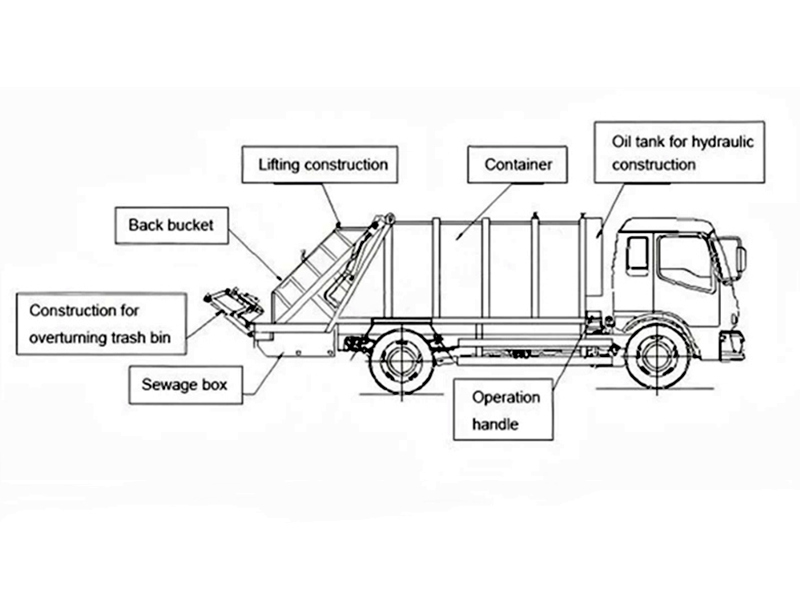 Lifting construction

Container

Oil tank for hydraulic construction

Back bucket

Construction for overturning trash bin

Sewage box

Operation handle